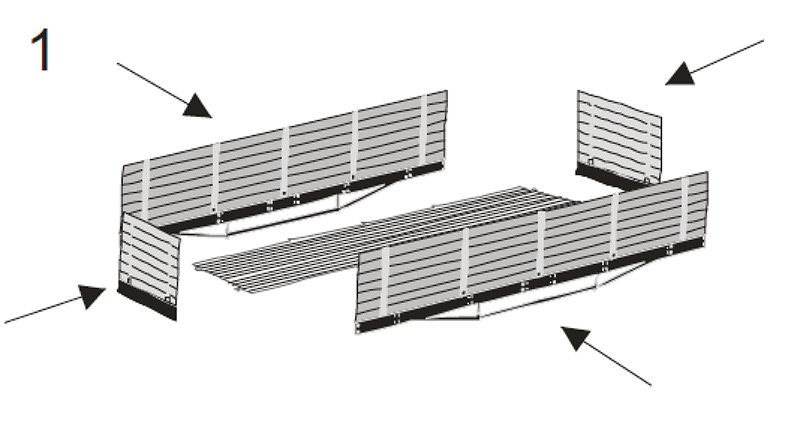 1